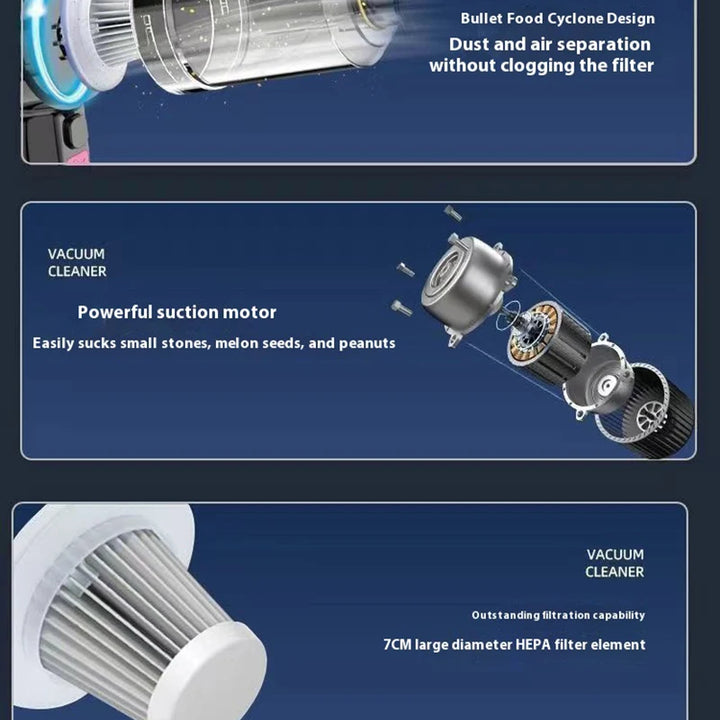 Bullet Food Cyclone Design
Dust and air separation without clogging the filter

VACUUM CLEANER

Powerful suction motor

Easily sucks small stones, melon seeds, and peanuts

VACUUM CLEANER

Outstanding filtration capability

7CM large diameter HEPA filter element